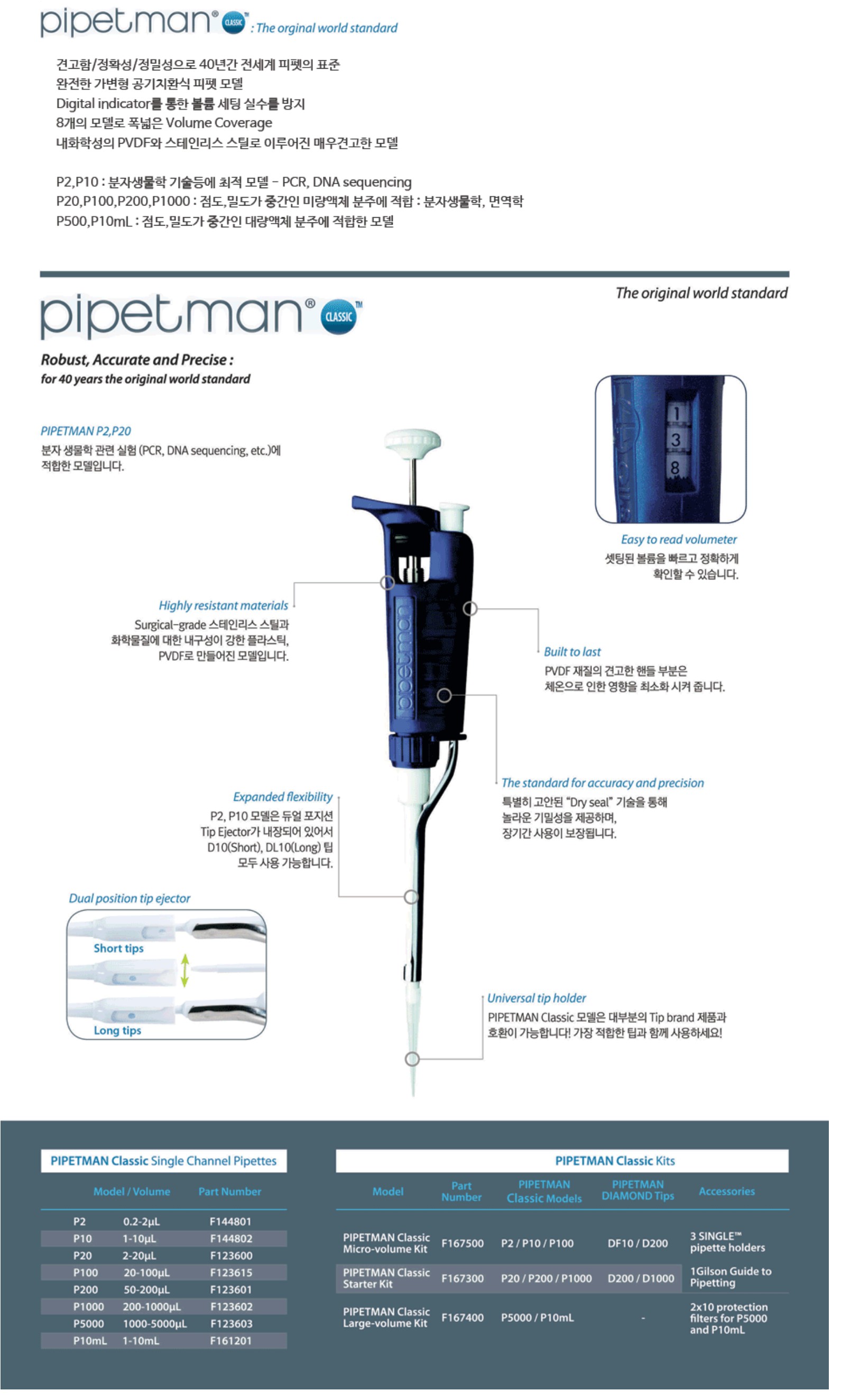 pipetman® CLASSIC™ : The orginal world standard

견고함/정확성/정밀성으로 40년간 전세계 피펫의 표준
완전한 가변형 공기치환식 피펫 모델
Digital indicator를 통한 볼륨 세팅 실수를 방지
8개의 모델로 폭넓은 Volume Coverage
내화학성의 PVDF와 스테인리스 스틸로 이루어진 매우견고한 모델

P2,P10 : 분자생물학 기술등에 최적 모델 - PCR, DNA sequencing
P20,P100,P200,P1000 : 점도,밀도가 중간인 미량액체 분주에 적합 : 분자생물학, 면역학
P500,P10mL : 점도,밀도가 중간인 대량액체 분주에 적합한 모델

pipetman® CLASSIC™

The original world standard

Robust, Accurate and Precise :
for 40 years the original world standard

PIPETMAN P2,P20
분자 생물학 관련 실험 (PCR, DNA sequencing, etc.)에 적합한 모델입니다.

1
3
8

Easy to read volumeter
셋팅된 볼륨을 빠르고 정확하게 확인할 수 있습니다.

Highly resistant materials
Surgical-grade 스테인리스 스틸과 화학물질에 대한 내구성이 강한 플라스틱, PVDF로 만들어진 모델입니다.

pipetman

Built to last
PVDF 재질의 견고한 핸들 부분은 체온으로 인한 영향을 최소화 시켜 줍니다.

The standard for accuracy and precision
특별히 고안된 "Dry seal" 기술을 통해 놀라운 기밀성을 제공하며, 장기간 사용이 보장됩니다.

Expanded flexibility
P2, P10 모델은 듀얼 포지션 Tip Ejector가 내장되어 있어서 D10(Short), DL10(Long) 팁 모두 사용 가능합니다.

Dual position tip ejector
Short tips
Long tips

Universal tip holder
PIPETMAN Classic 모델은 대부분의 Tip brand 제품과 호환이 가능합니다! 가장 적합한 팁과 함께 사용하세요!

PIPETMAN Classic Single Channel Pipettes

| Model / Volume | | Part Number |
|---|---|---|
| P2 | 0.2-2µL | F144801 |
| P10 | 1-10µL | F144802 |
| P20 | 2-20µL | F123600 |
| P100 | 20-100µL | F123615 |
| P200 | 50-200µL | F123601 |
| P1000 | 200-1000µL | F123602 |
| P5000 | 1000-5000µL | F123603 |
| P10mL | 1-10mL | F161201 |

PIPETMAN Classic Kits

| Model | Part Number | PIPETMAN Classic Models | PIPETMAN DIAMOND Tips | Accessories |
|---|---|---|---|---|
| PIPETMAN Classic Micro-volume Kit | F167500 | P2 / P10 / P100 | DF10 / D200 | 3 SINGLE™ pipette holders |
| PIPETMAN Classic Starter Kit | F167300 | P20 / P200 / P1000 | D200 / D1000 | 1Gilson Guide to Pipetting |
| PIPETMAN Classic Large-volume Kit | F167400 | P5000 / P10mL | - | 2x10 protection filters for P5000 and P10mL |